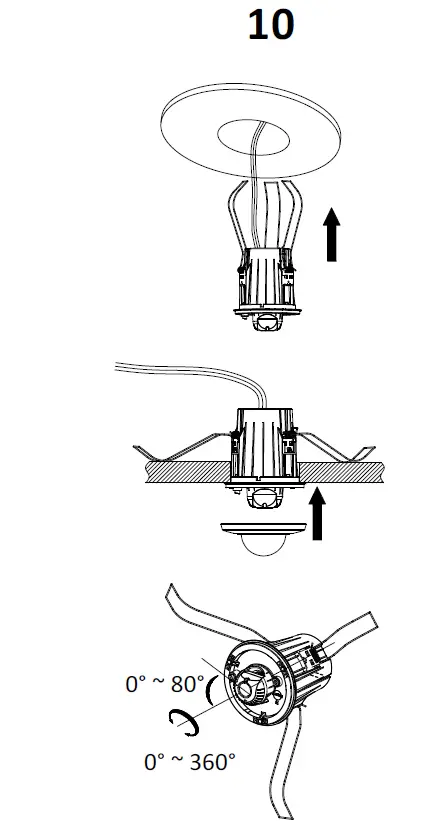 10

0° ~ 80°

0° ~ 360°