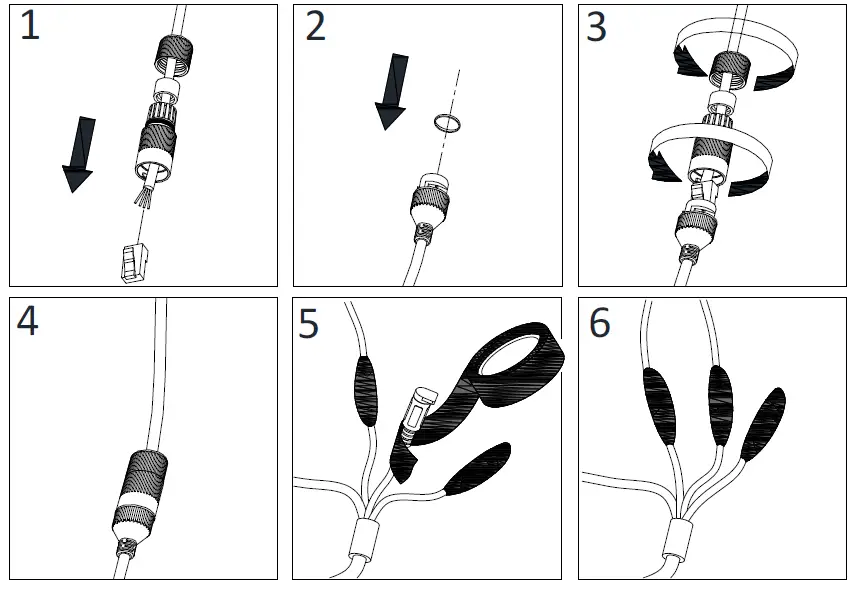 1

2

3

4

5

6