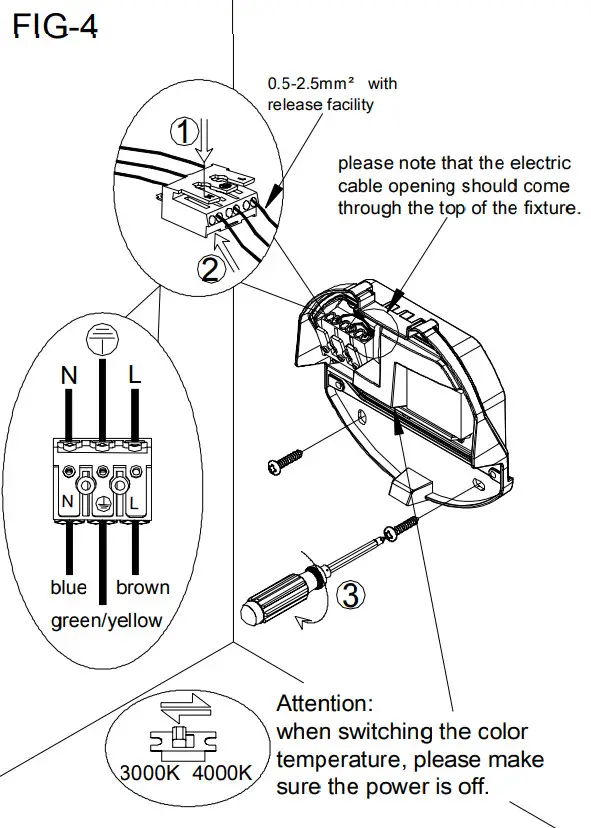 FIG-4

0.5-2.5mm² with release facility

①

②

please note that the electric cable opening should come through the top of the fixture.

N

L

N

L

blue

brown

green/yellow

③

3000K 4000K

Attention:
when switching the color temperature, please make sure the power is off.