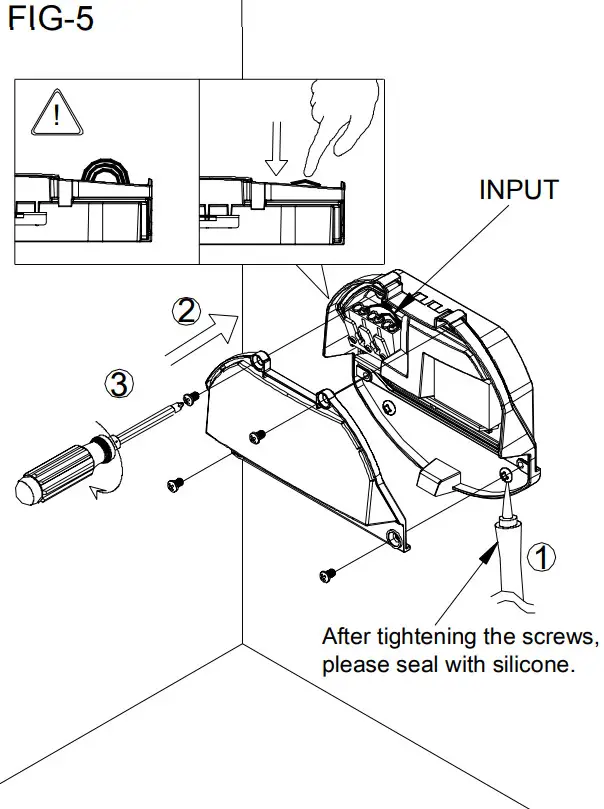 FIG-5

!

INPUT

2

3

1

After tightening the screws, please seal with silicone.