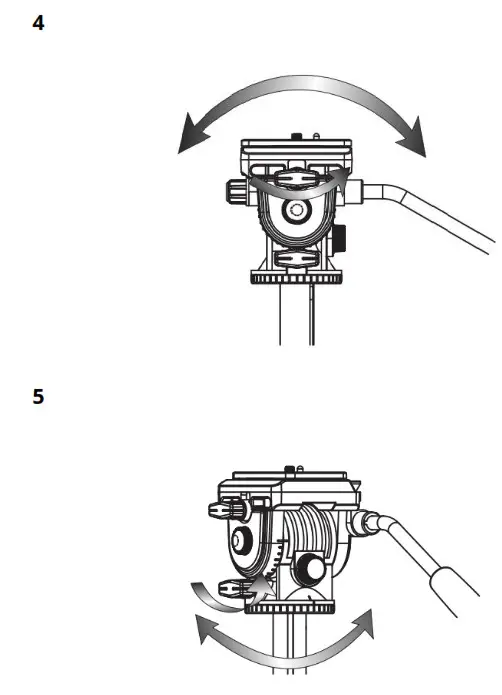 4

5