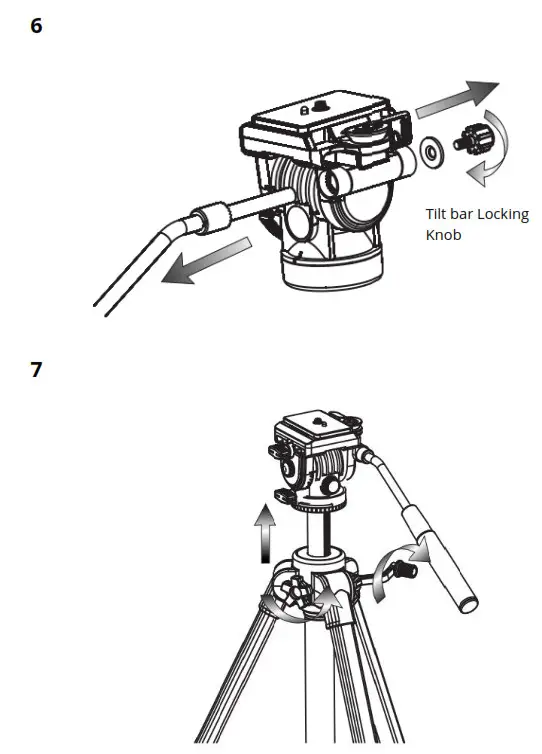 6

Tilt bar Locking Knob

7