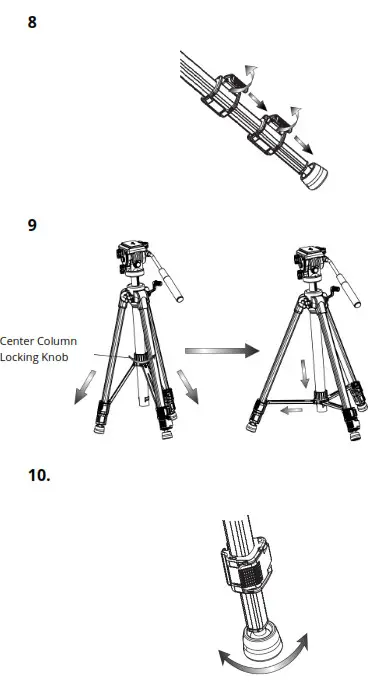 8

9

Center Column
Locking Knob

10.