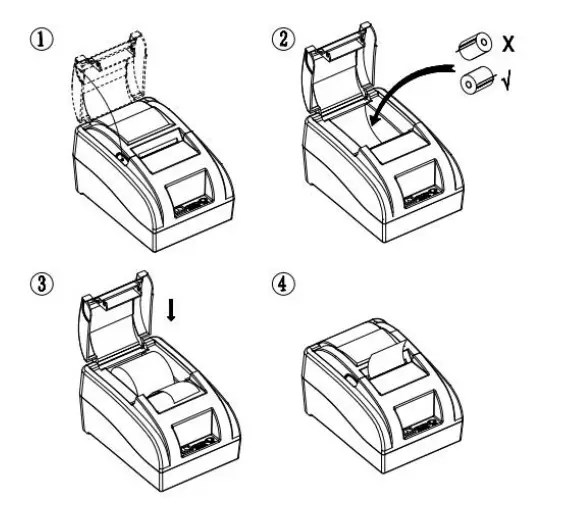 ①

②

X

√

③

④