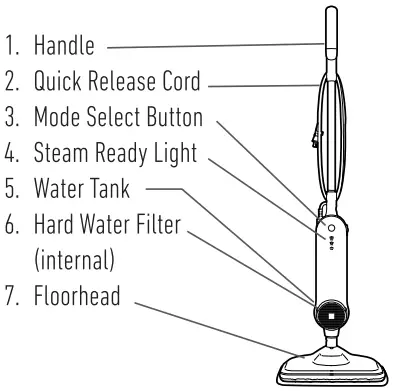 1. Handle
2. Quick Release Cord
3. Mode Select Button
4. Steam Ready Light
5. Water Tank
6. Hard Water Filter (internal)
7. Floorhead