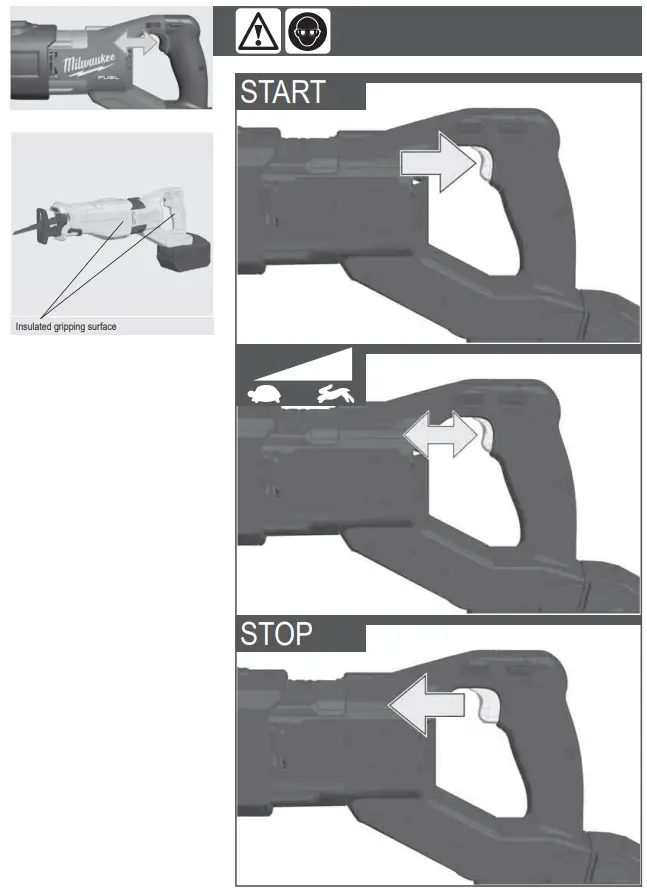 Milwaukee FUEL

Insulated gripping surface

START

STOP