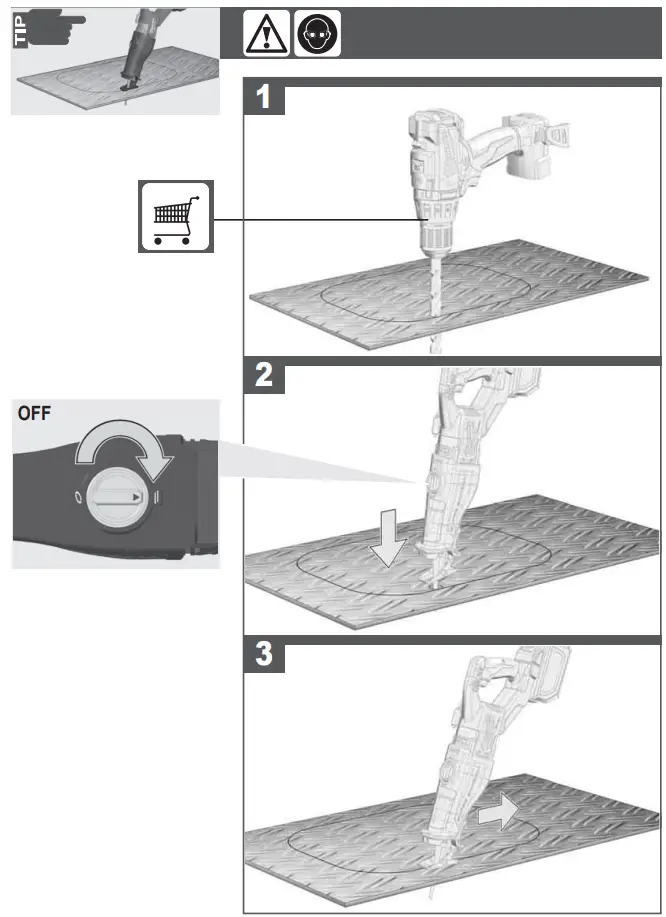 TIP

1

2

OFF

3