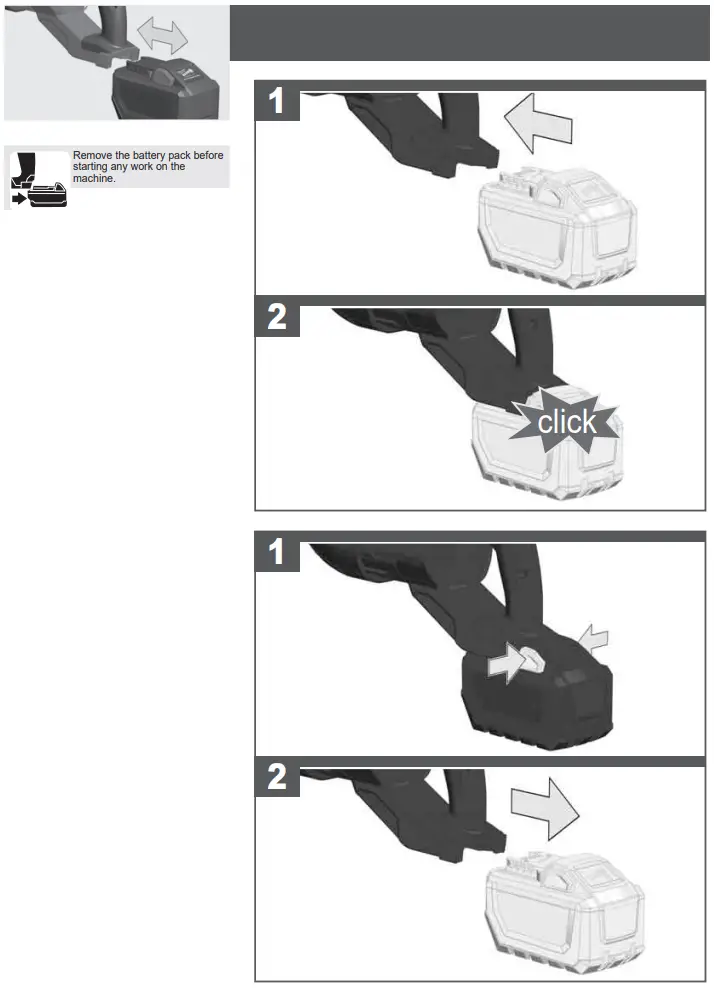 Remove the battery pack before starting any work on the machine.

1

2

click

1

2