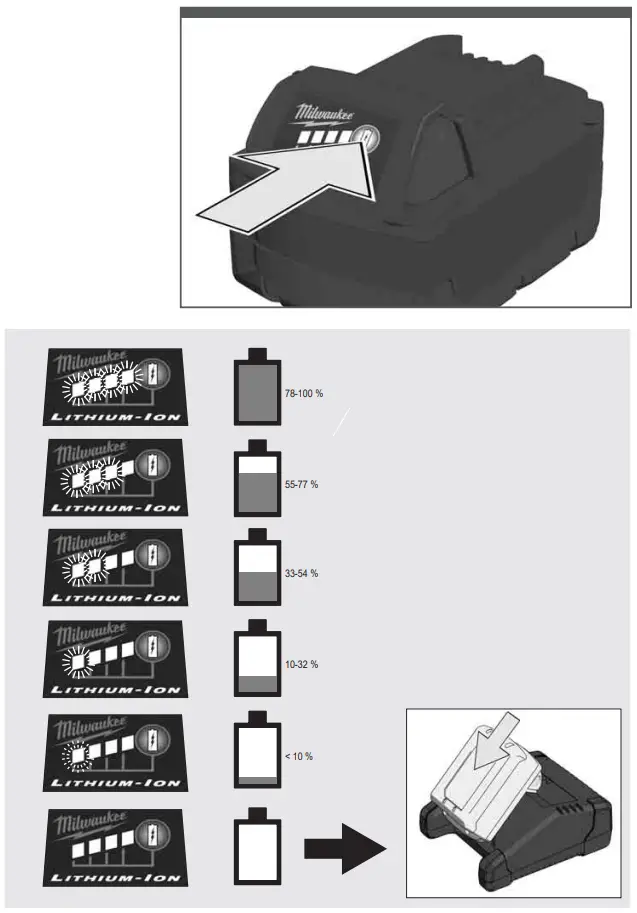 Milwaukee

Milwaukee
LITHIUM-ION
78-100 %

Milwaukee
LITHIUM-ION
55-77 %

Milwaukee
LITHIUM-ION
33-54 %

Milwaukee
LITHIUM-ION
10-32 %

Milwaukee
LITHIUM-ION
< 10 %

Milwaukee
LITHIUM-ION