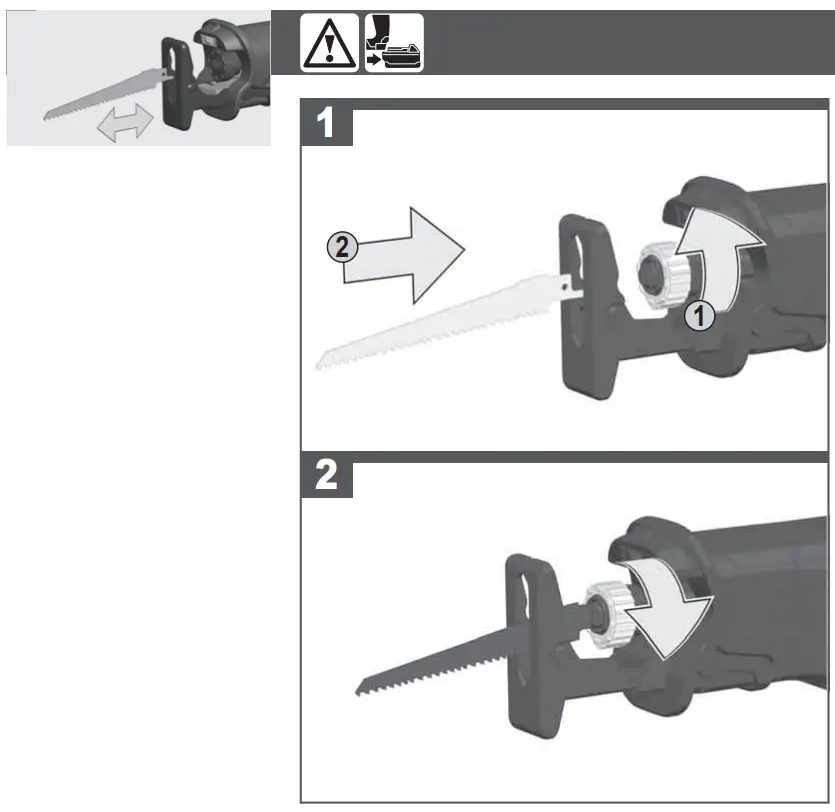 1

2

1

2