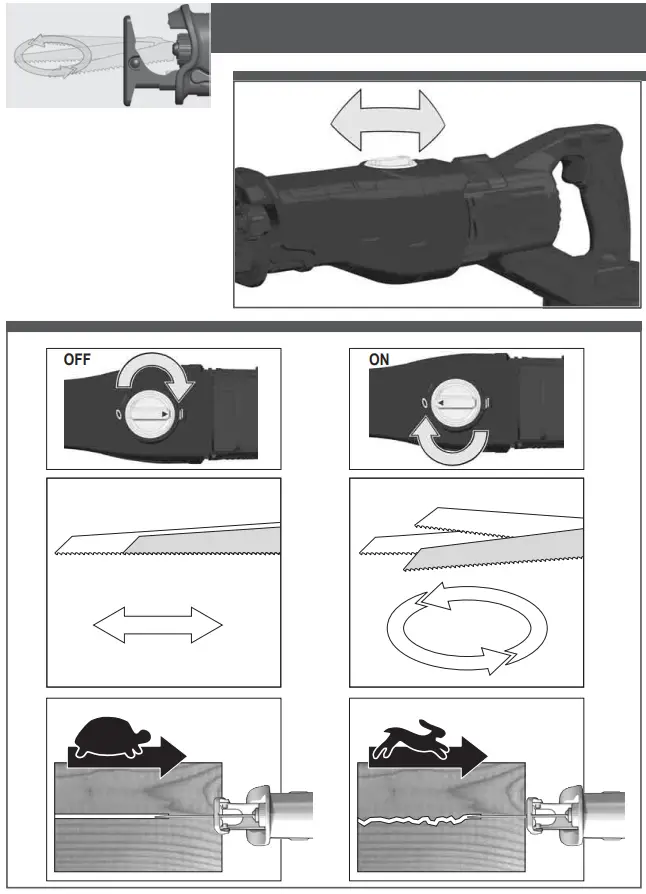 OFF

ON