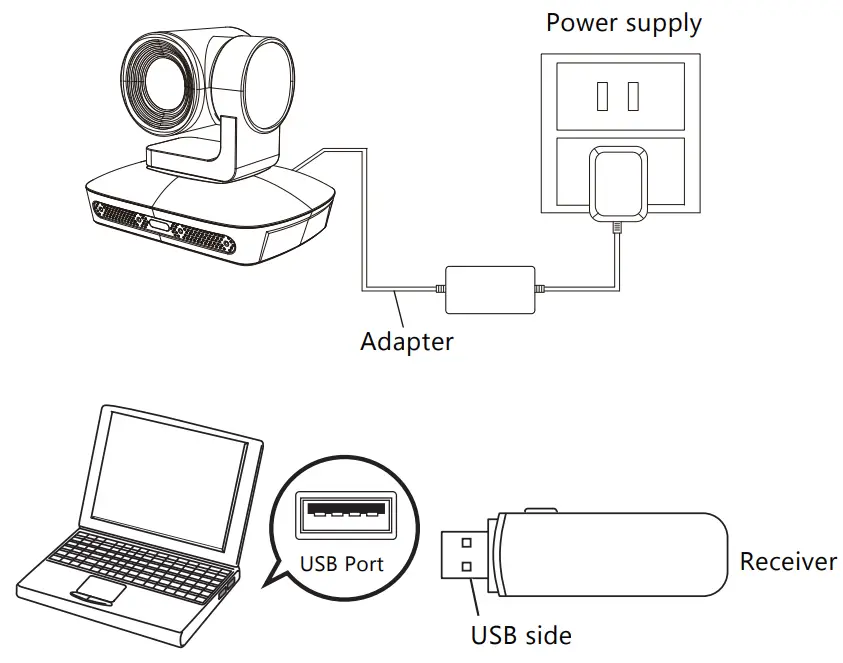 Power supply

Adapter

USB Port

Receiver

USB side