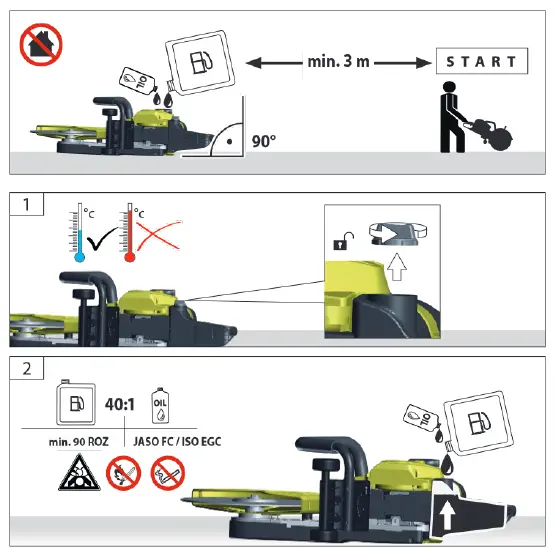 OIL

min. 3 m

START

90°

1

°C

°C

2

40:1

OIL

min. 90 ROZ

JASO FC / ISO EGC

OIL