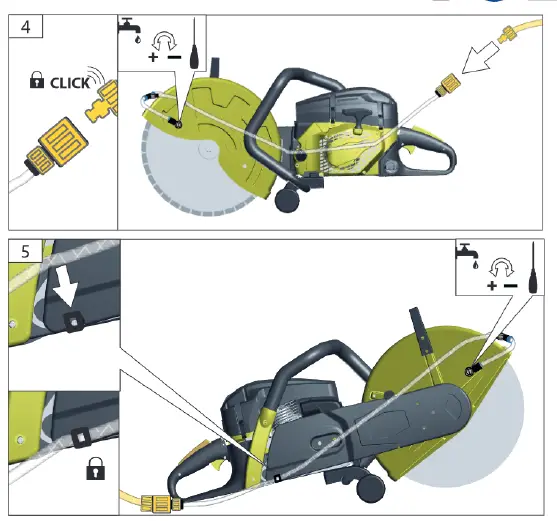 4

CLICK

+ −

5

+ −