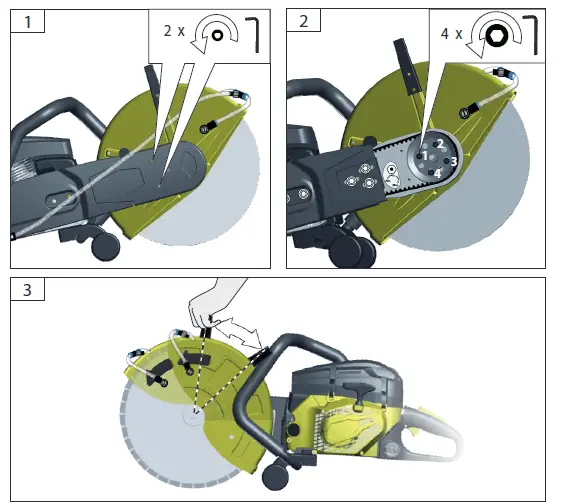 1

2 x

2

4 x

1
2
3
4

3