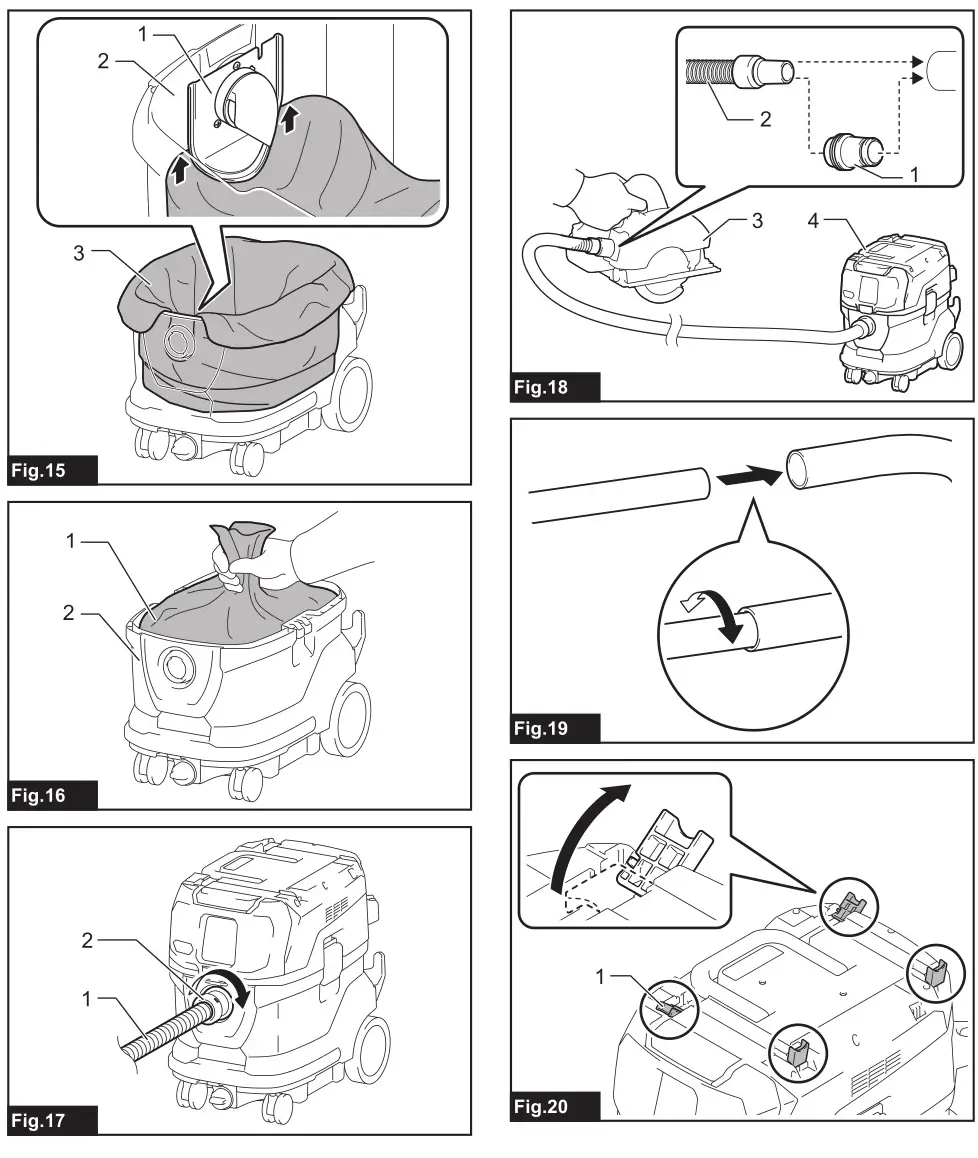 1
2
3
Fig.15

1
2
Fig.16

2
1
Fig.17

2
1
3
4
Fig.18

Fig.19

1
Fig.20