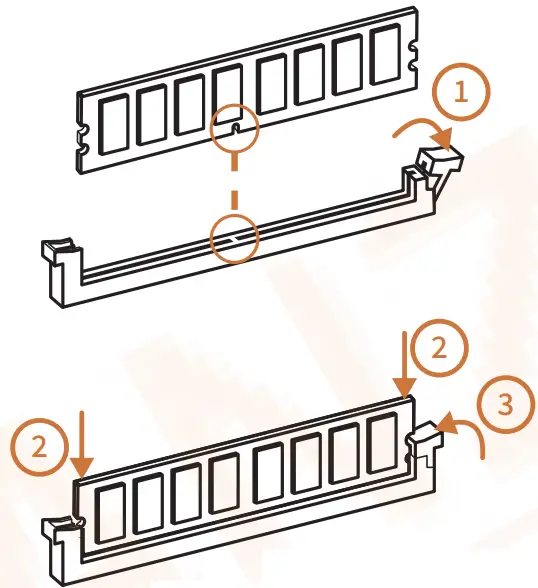 1

2

3

2