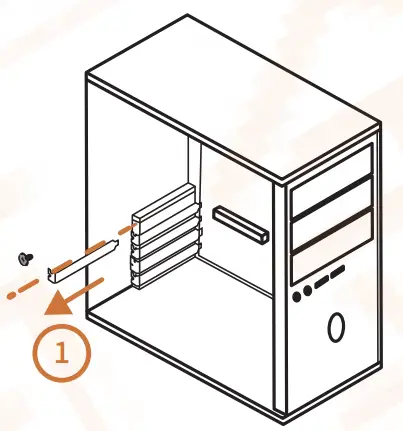 1