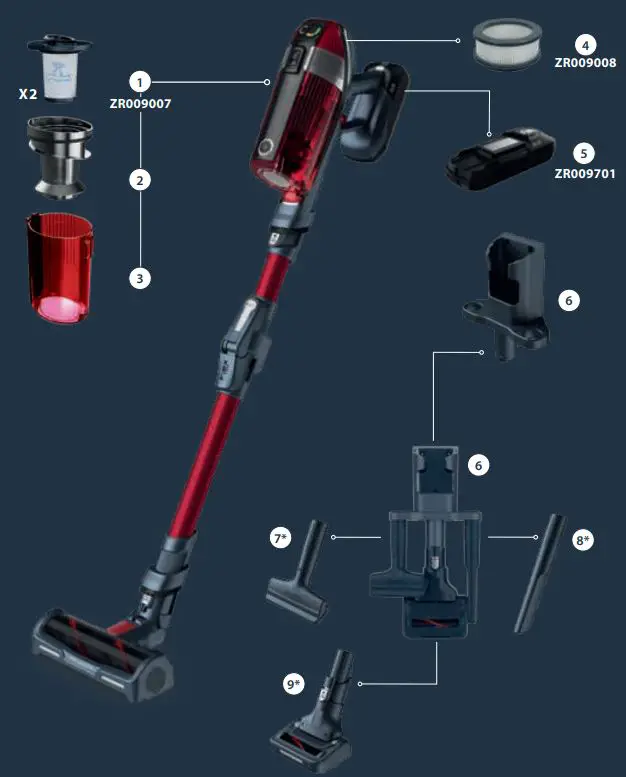 X2

1
ZR009007

2

3

4
ZR009008

5
ZR009701

6

6

7*

8*

9*