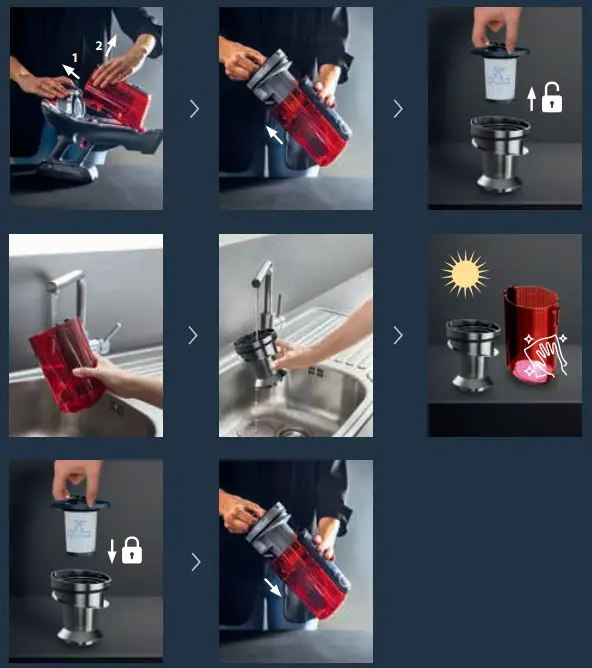 1
2