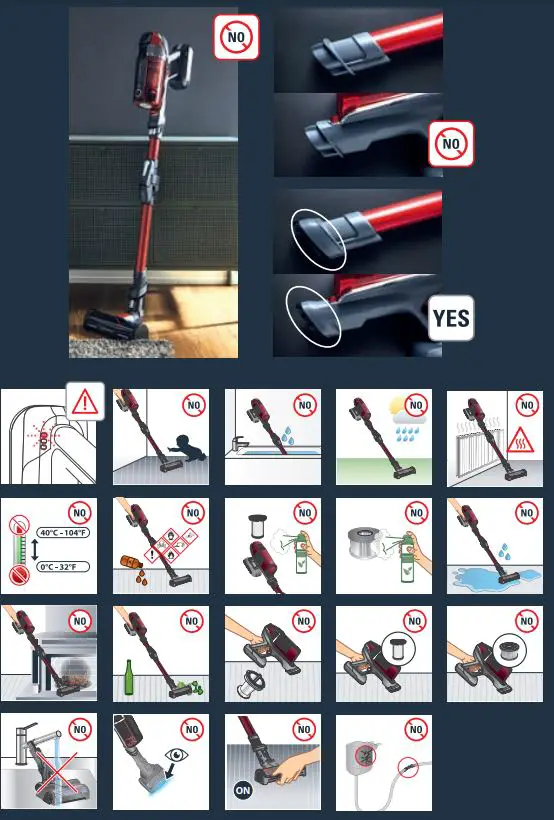 NO

NO

YES

NO

NO

NO

NO

NO

40°C - 104°F

0°C - 32°F

NO

NO

NO

NO

NO

NO

NO

NO

NO

NO

NO

NO

ON

NO