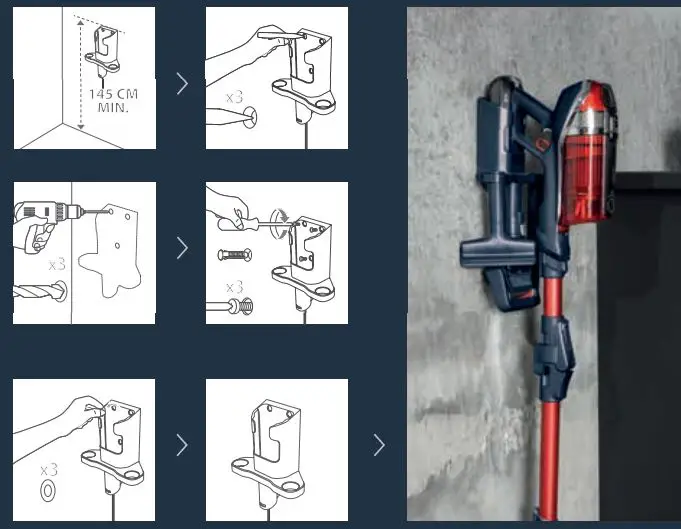 145 CM MIN.

x3

x3

x3

x3