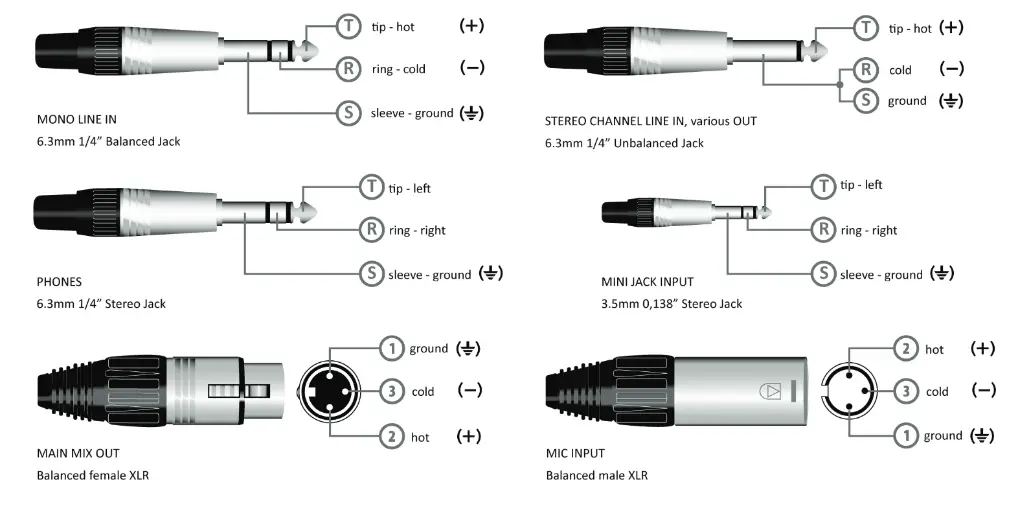 T tip - hot (+)
R ring - cold (−)
S sleeve - ground (⏚)

MONO LINE IN
6.3mm 1/4" Balanced Jack

T tip - hot (+)
R cold (−)
S ground (⏚)

STEREO CHANNEL LINE IN, various OUT
6.3mm 1/4" Unbalanced Jack

T tip - left
R ring - right
S sleeve - ground (⏚)

PHONES
6.3mm 1/4" Stereo Jack

T tip - left
R ring - right
S sleeve - ground (⏚)

MINI JACK INPUT
3.5mm 0,138" Stereo Jack

1 ground (⏚)
3 cold (−)
2 hot (+)

MAIN MIX OUT
Balanced female XLR

2 hot (+)
3 cold (−)
1 ground (⏚)

MIC INPUT
Balanced male XLR