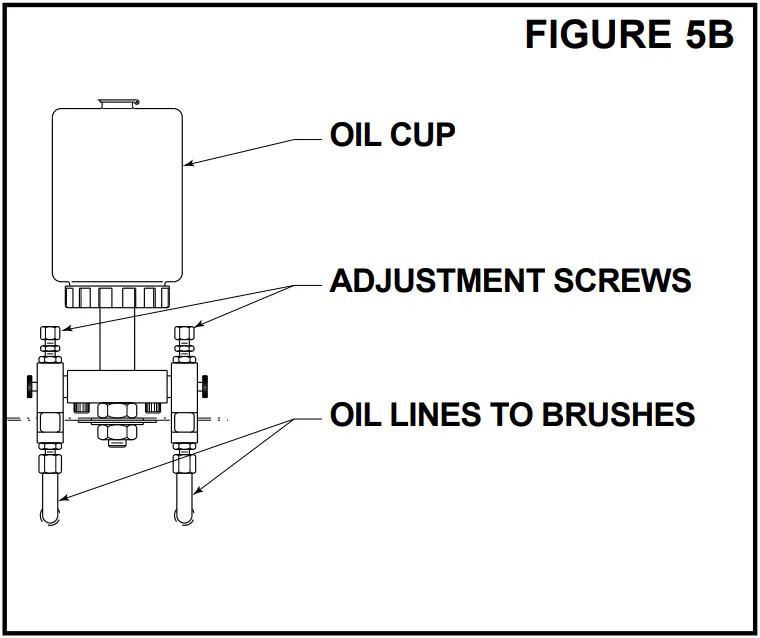 FIGURE 5B

OIL CUP

ADJUSTMENT SCREWS

OIL LINES TO BRUSHES