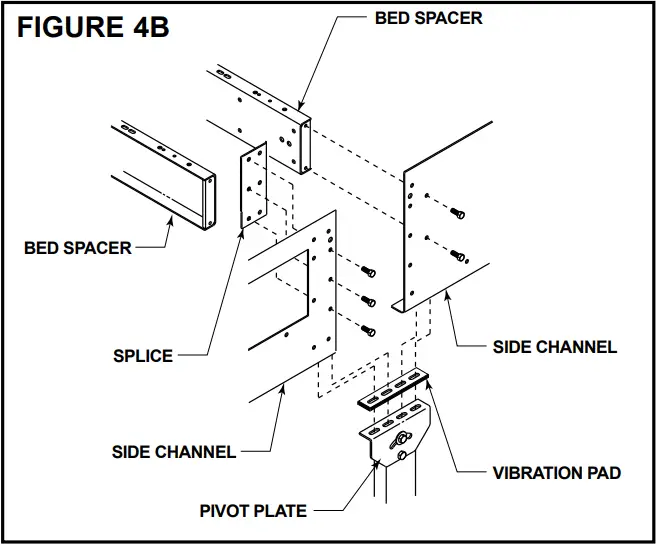 FIGURE 4B

BED SPACER

BED SPACER

SPLICE

SIDE CHANNEL

SIDE CHANNEL

VIBRATION PAD

PIVOT PLATE