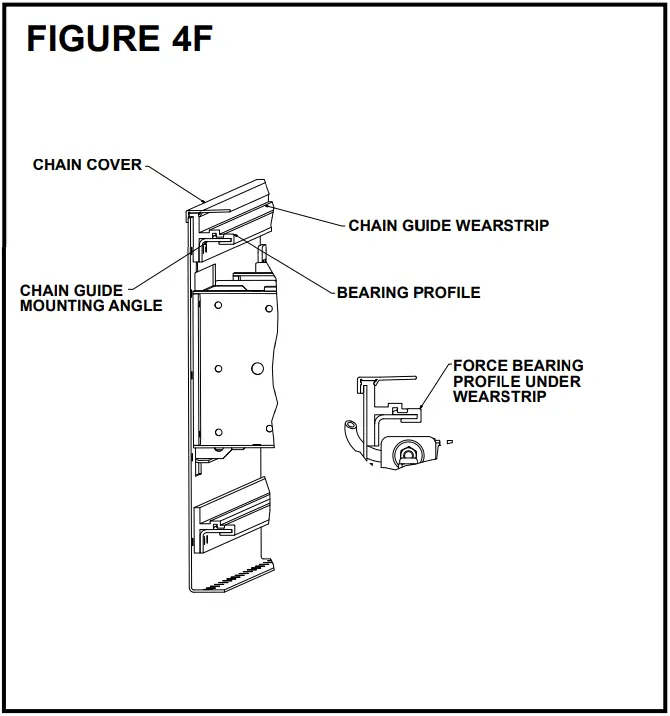 FIGURE 4F

CHAIN COVER

CHAIN GUIDE WEARSTRIP

CHAIN GUIDE MOUNTING ANGLE

BEARING PROFILE

FORCE BEARING PROFILE UNDER WEARSTRIP