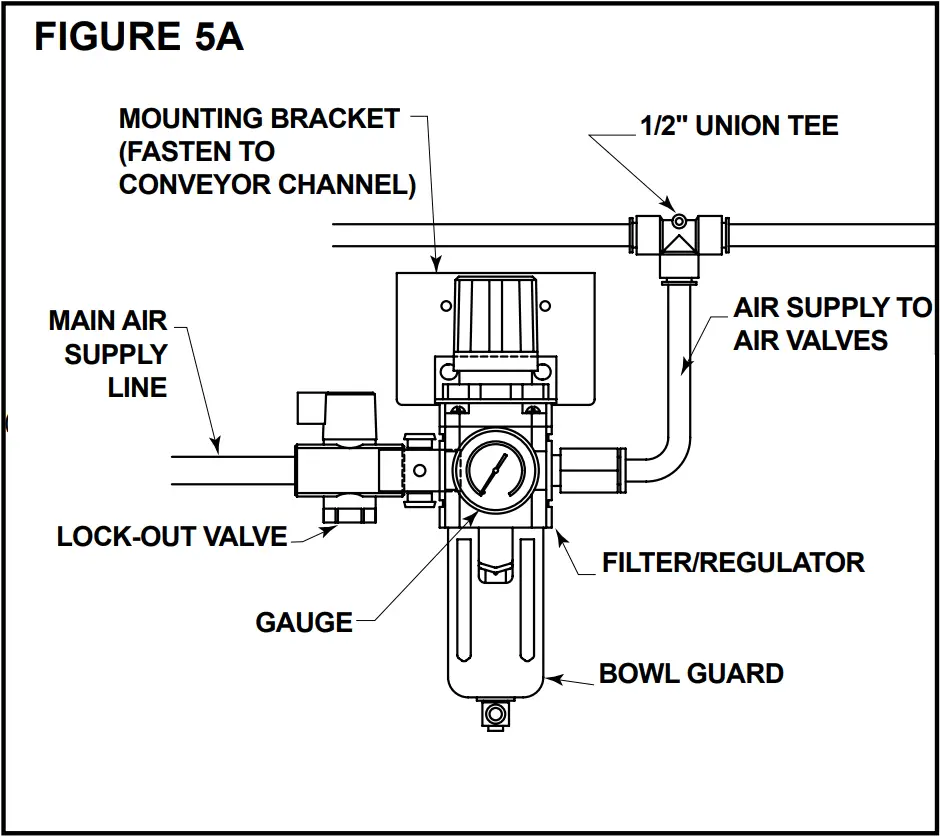 FIGURE 5A

MOUNTING BRACKET (FASTEN TO CONVEYOR CHANNEL)

1/2" UNION TEE

MAIN AIR SUPPLY LINE

AIR SUPPLY TO AIR VALVES

LOCK-OUT VALVE

FILTER/REGULATOR

GAUGE

BOWL GUARD