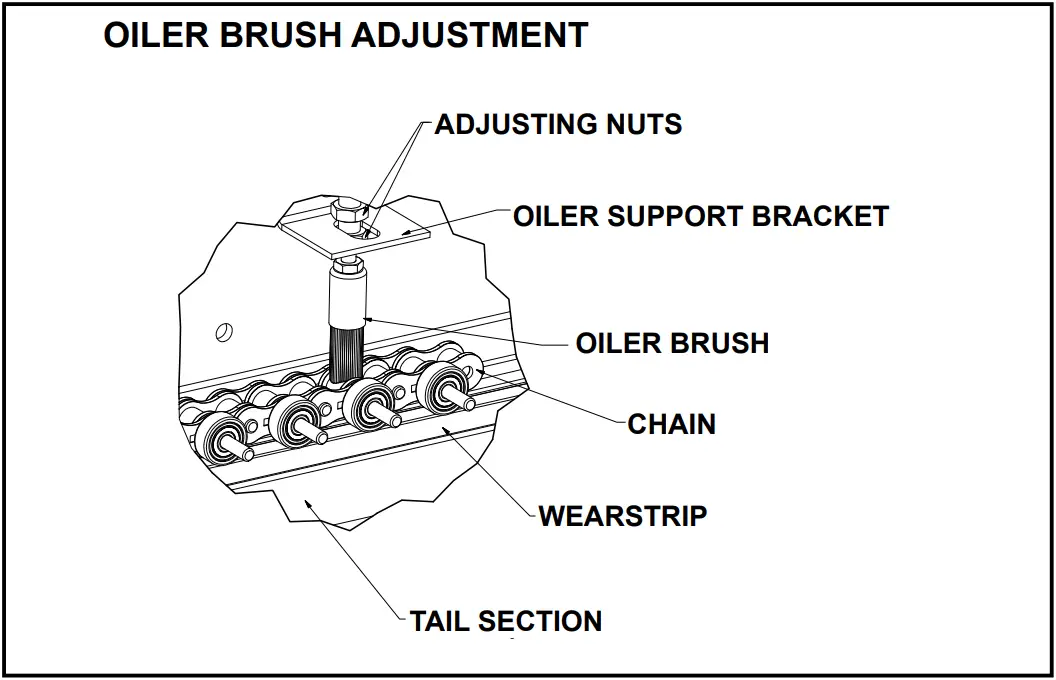 OILER BRUSH ADJUSTMENT

ADJUSTING NUTS

OILER SUPPORT BRACKET

OILER BRUSH

CHAIN

WEARSTRIP

TAIL SECTION