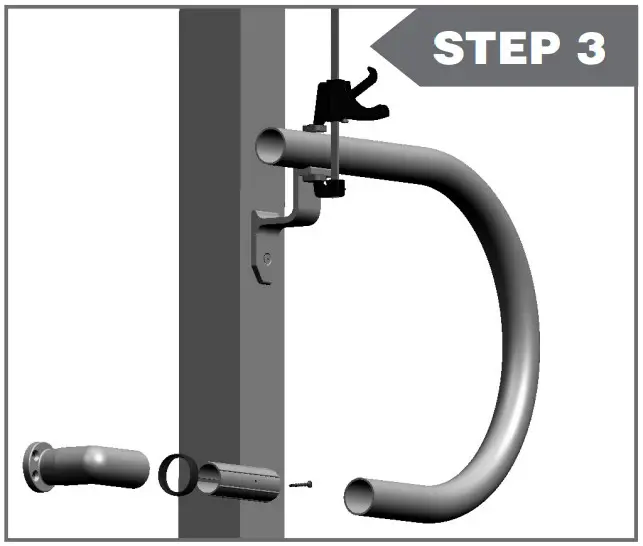 STEP 3