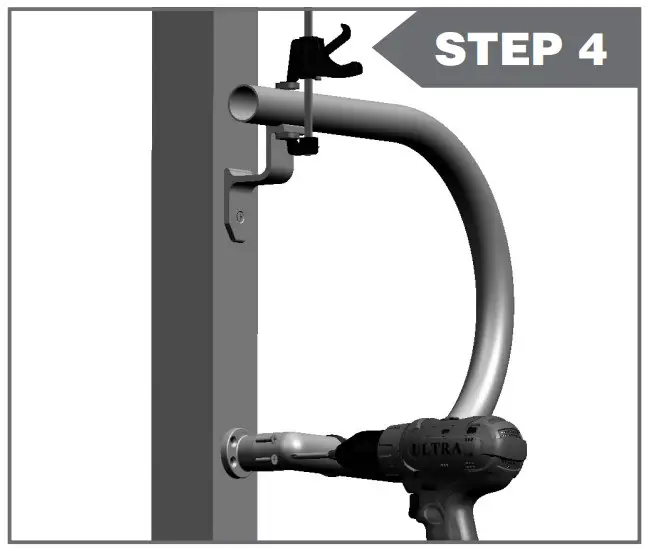 STEP 4

ULTRA