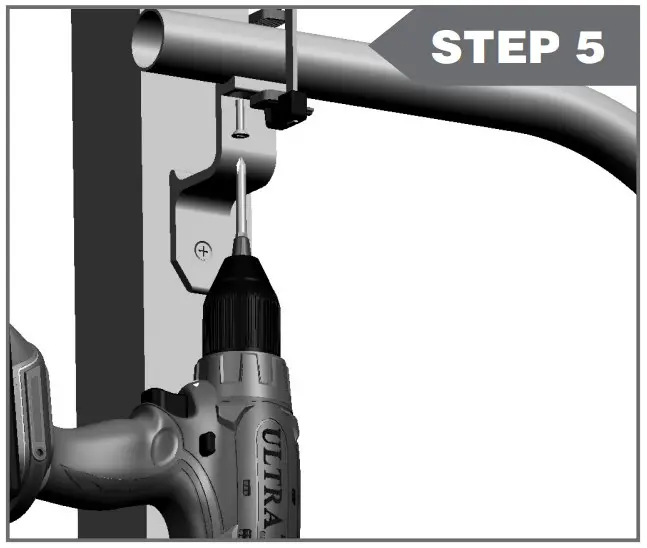 STEP 5

ULTRA