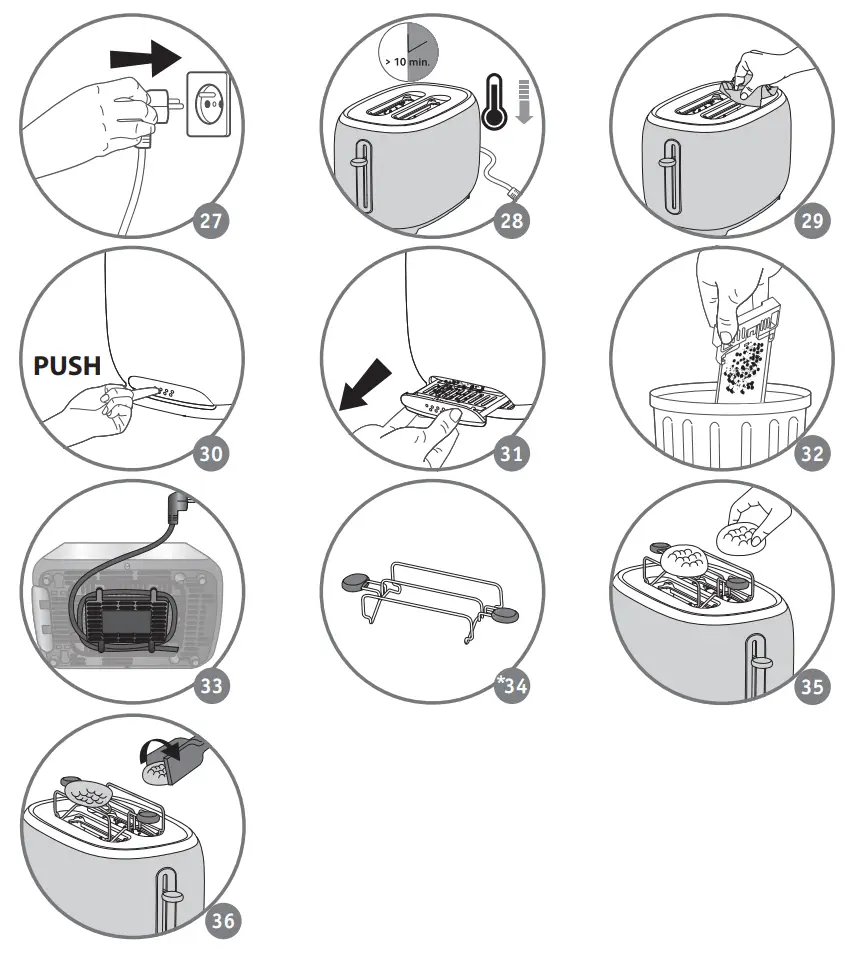 27

> 10 min.

28

29

PUSH

30

31

32

33

*34

35

36