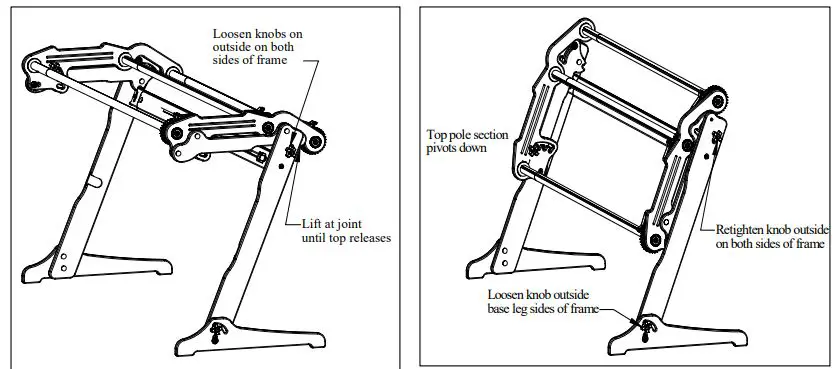 Loosen knobs on outside on both sides of frame

Lift at joint until top releases

Top pole section pivots down

Retighten knob outside on both sides of frame

Loosen knob outside base leg sides of frame