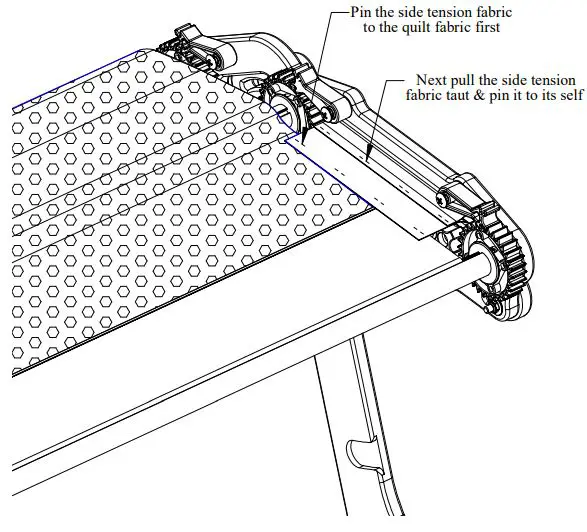 Pin the side tension fabric to the quilt fabric first

Next pull the side tension fabric taut & pin it to its self