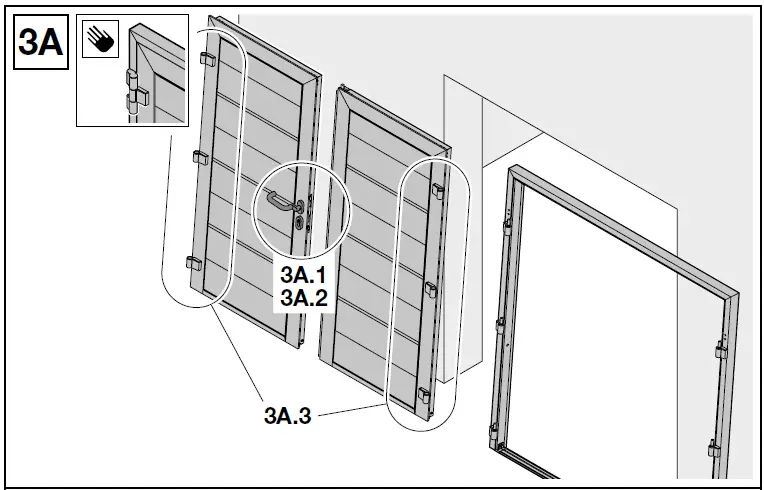 3A

3A.1
3A.2

3A.3