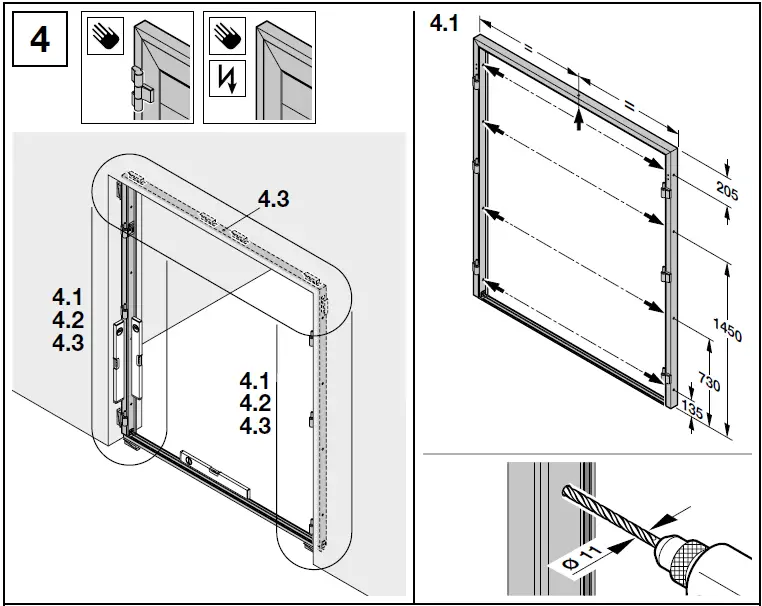 4

4.3

4.1
4.2
4.3

4.1
4.2
4.3

4.1

=

=

205

1450

730

135

Ø 11