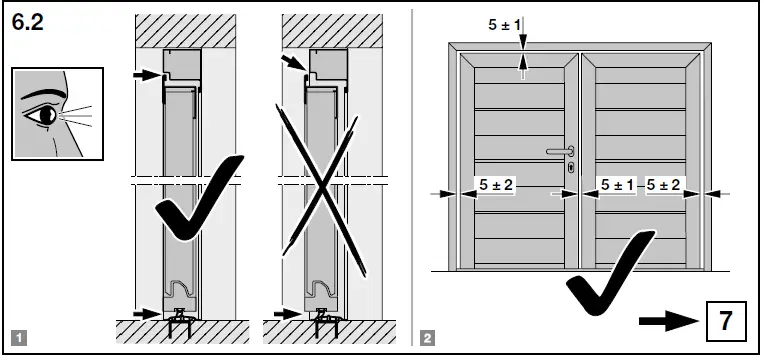 6.2

1

5 ± 1

5 ± 2

5 ± 1

5 ± 2

2

7