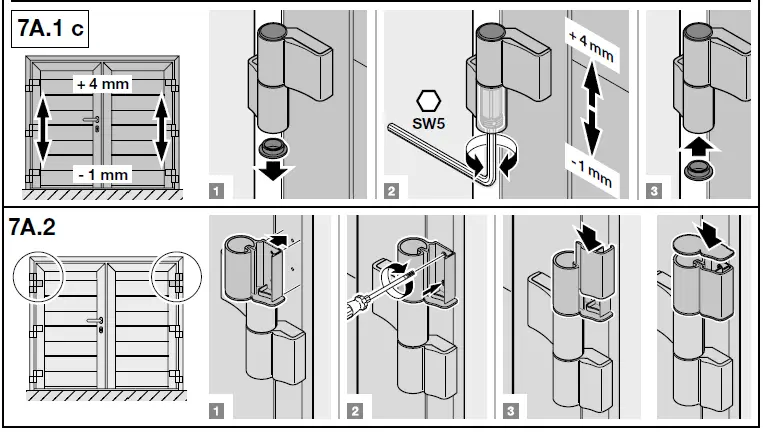 7A.1 c

+ 4 mm

- 1 mm

1

SW5

+ 4 mm

- 1 mm

2

3

7A.2

1

2

3