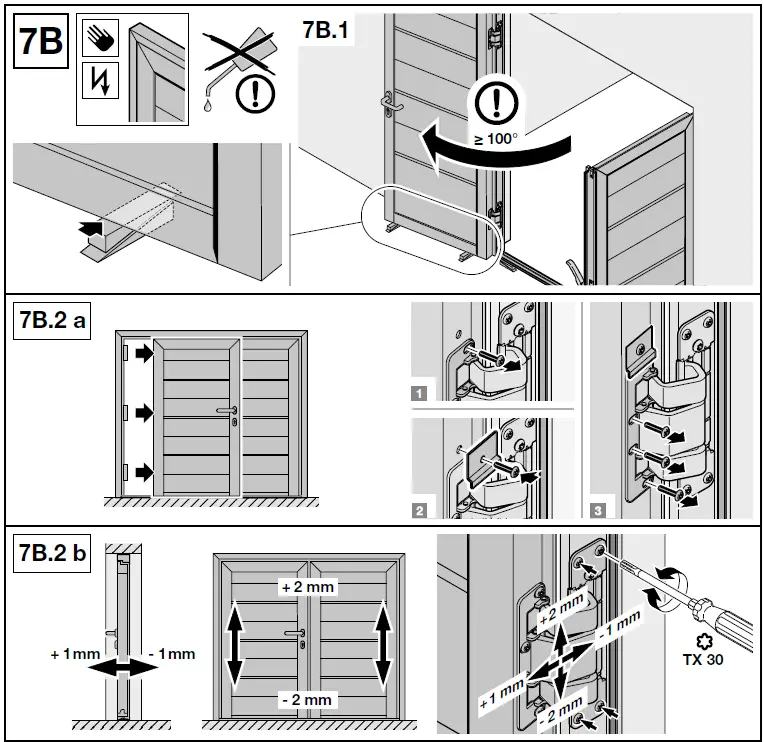 7B

7B.1

≥ 100°

7B.2 a

1

2

3

7B.2 b

+ 1 mm

- 1 mm

+ 2 mm

- 2 mm

+ 2 mm

- 1 mm

+ 1 mm

- 2 mm

TX 30