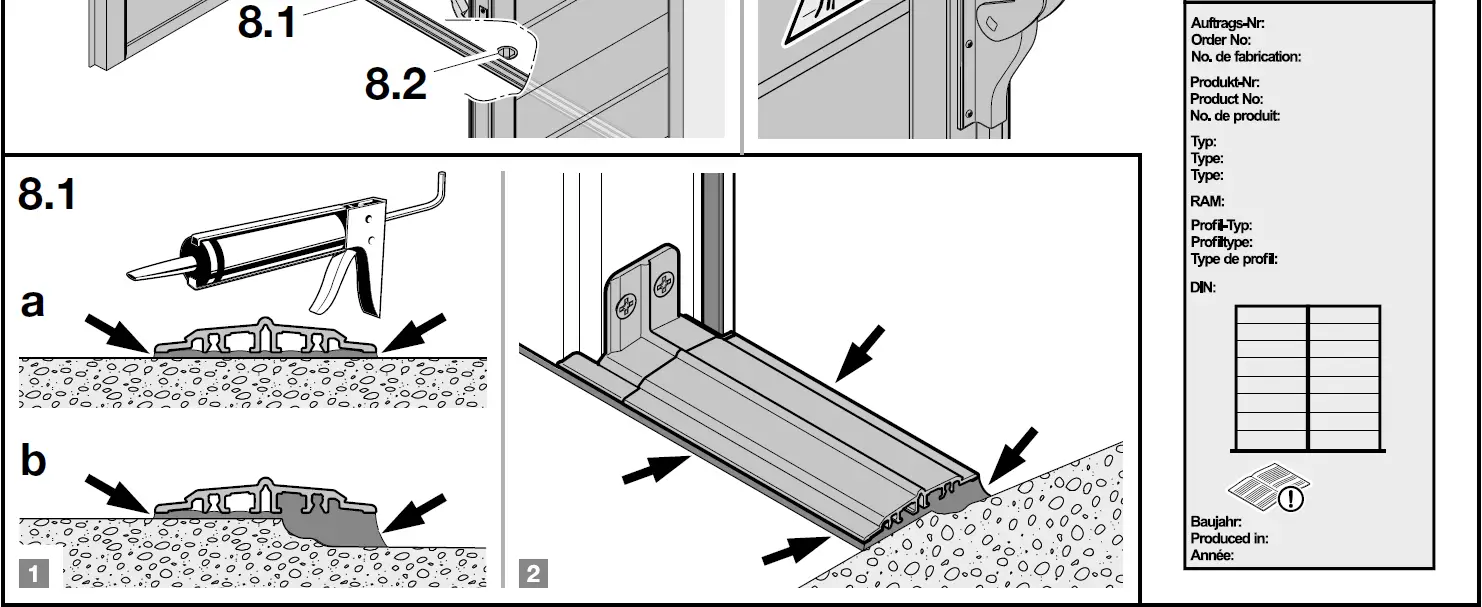 8.1

8.2

8.1

a

b

1

2

Auftrags-Nr:
Order No:
No. de fabrication:

Produkt-Nr:
Product No:
No. de produit:

Typ:
Type:
Type:

RAM:

Profil-Typ:
Profiltype:
Type de profil:

DIN:

Baujahr:
Produced in:
Année: