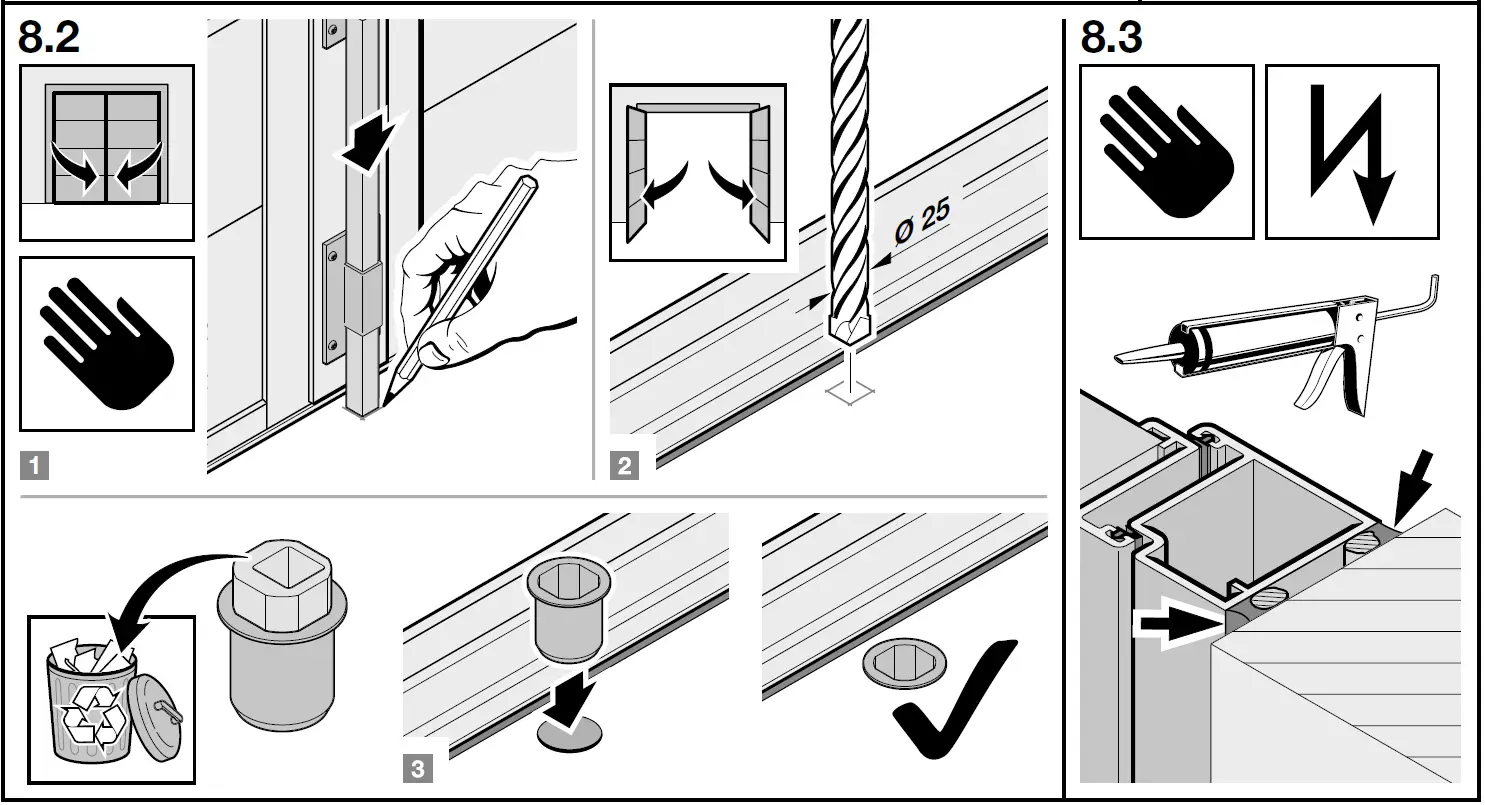 8.2

1

Ø 25

2

3

8.3