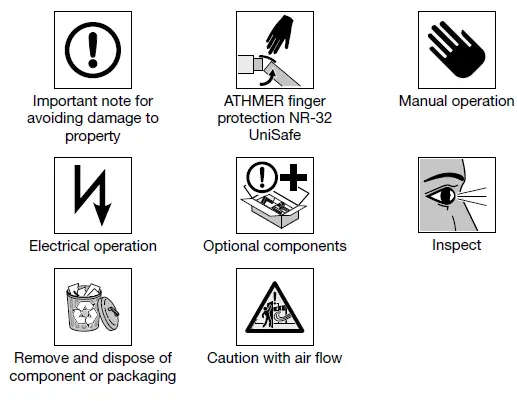 Important note for avoiding damage to property

ATHMER finger protection NR-32 UniSafe

Manual operation

Electrical operation

Optional components

Inspect

Remove and dispose of component or packaging

Caution with air flow