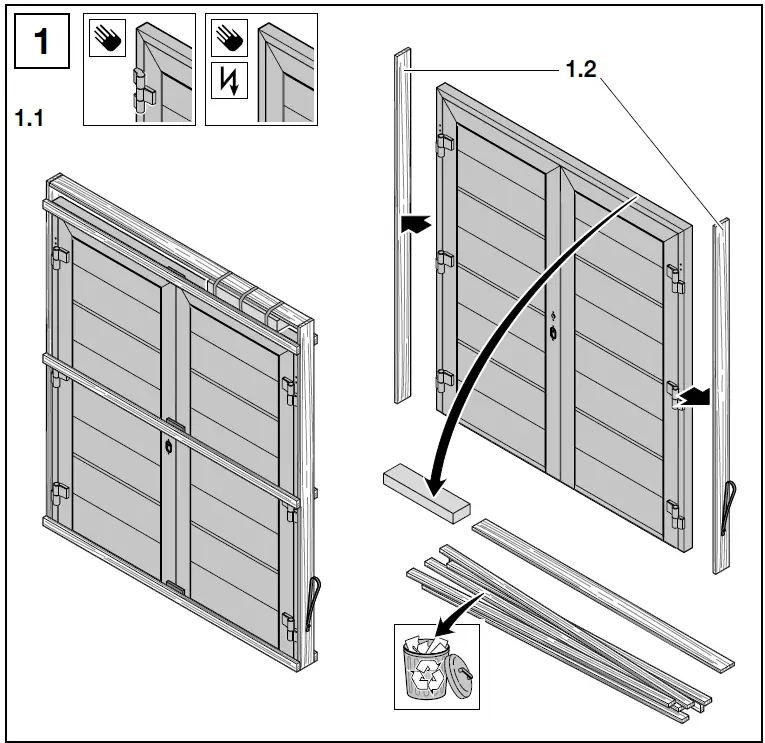 1

1.1

1.2