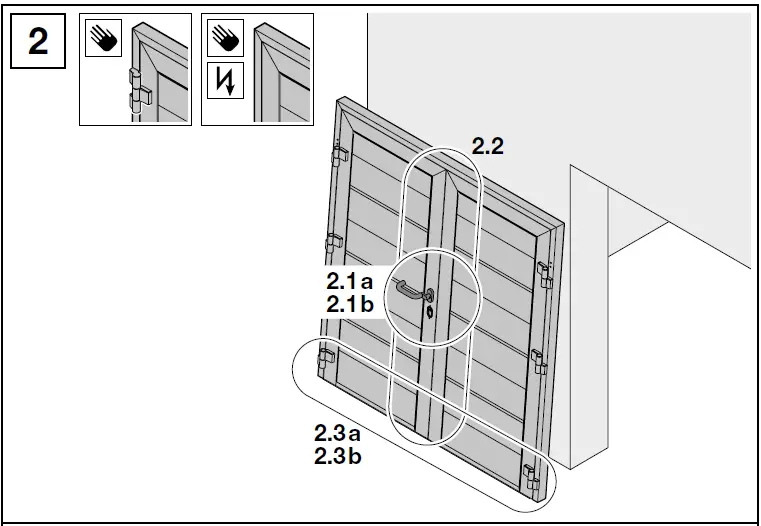 2

2.2

2.1 a
2.1 b

2.3 a
2.3 b