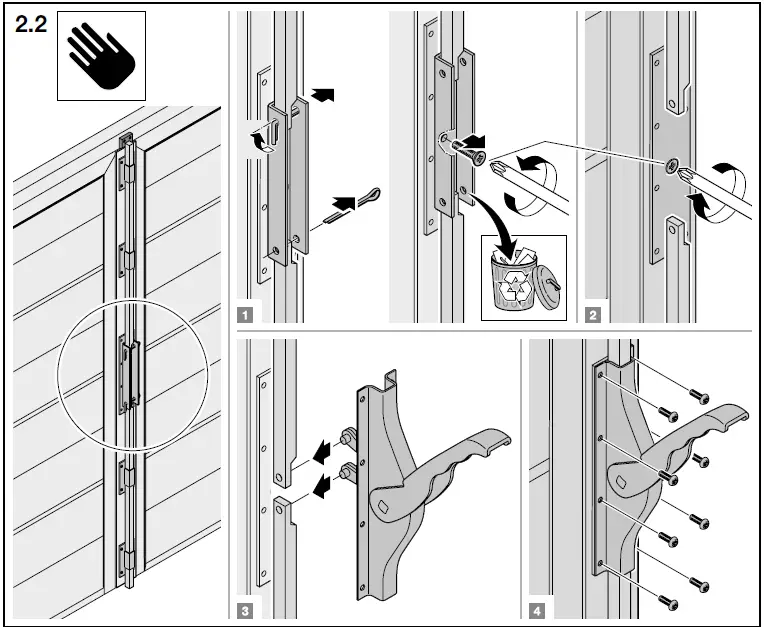 2.2

1

2

3

4