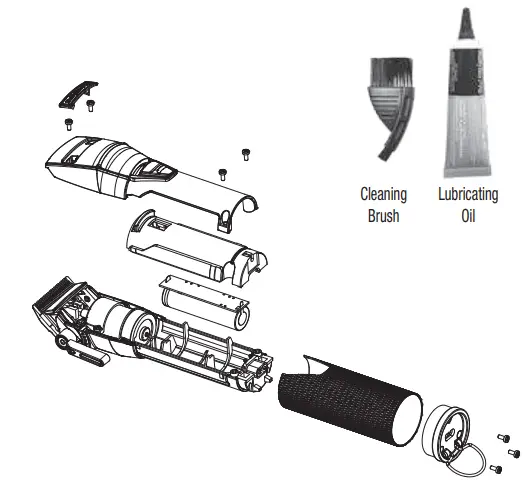 Cleaning Brush

Lubricating Oil